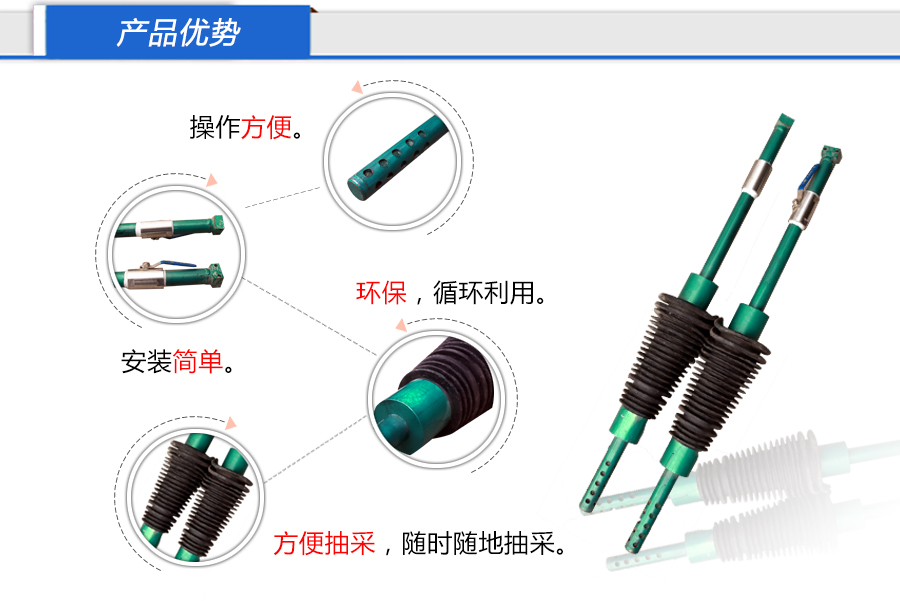 产品优势

操作方便。

环保，循环利用。

安装简单。

方便抽采，随时随地抽采。