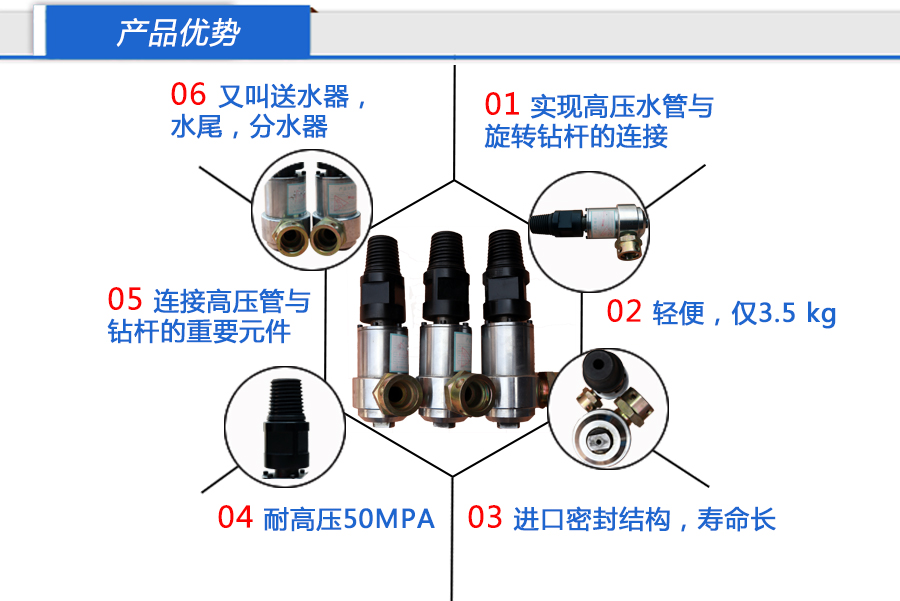 产品优势

06 又叫送水器，水尾，分水器

01 实现高压水管与旋转钻杆的连接

05 连接高压管与钻杆的重要元件

02 轻便，仅3.5 kg

04 耐高压50MPA

03 进口密封结构，寿命长